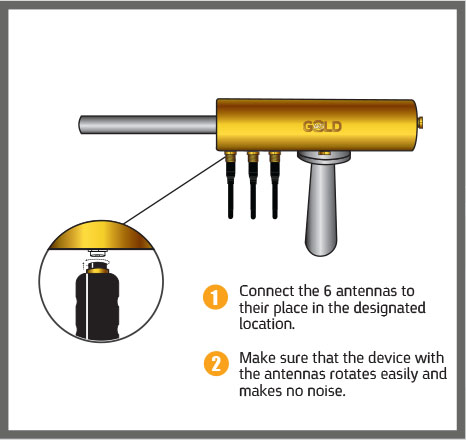 GOLD

1 Connect the 6 antennas to their place in the designated location.

2 Make sure that the device with the antennas rotates easily and makes no noise.